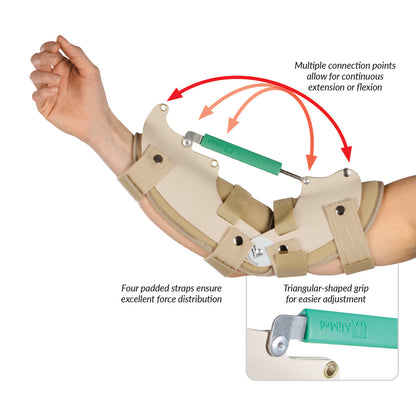 Multiple connection points allow for continuous extension or flexion

Four padded straps ensure excellent force distribution

Triangular-shaped grip for easier adjustment

AliMed